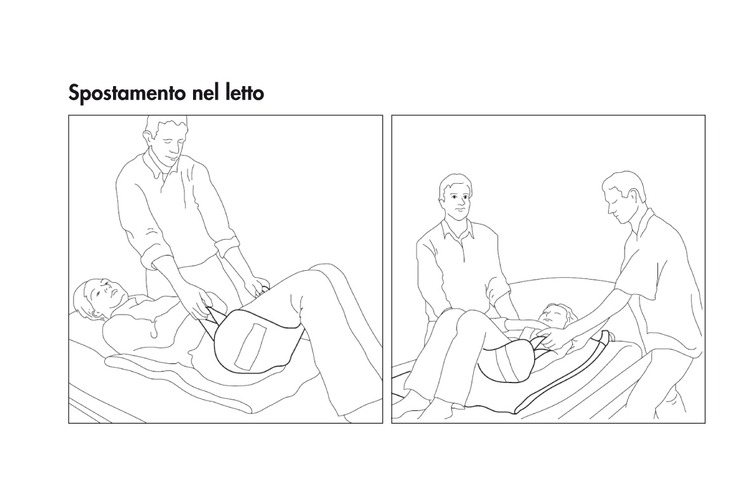 Spostamento nel letto