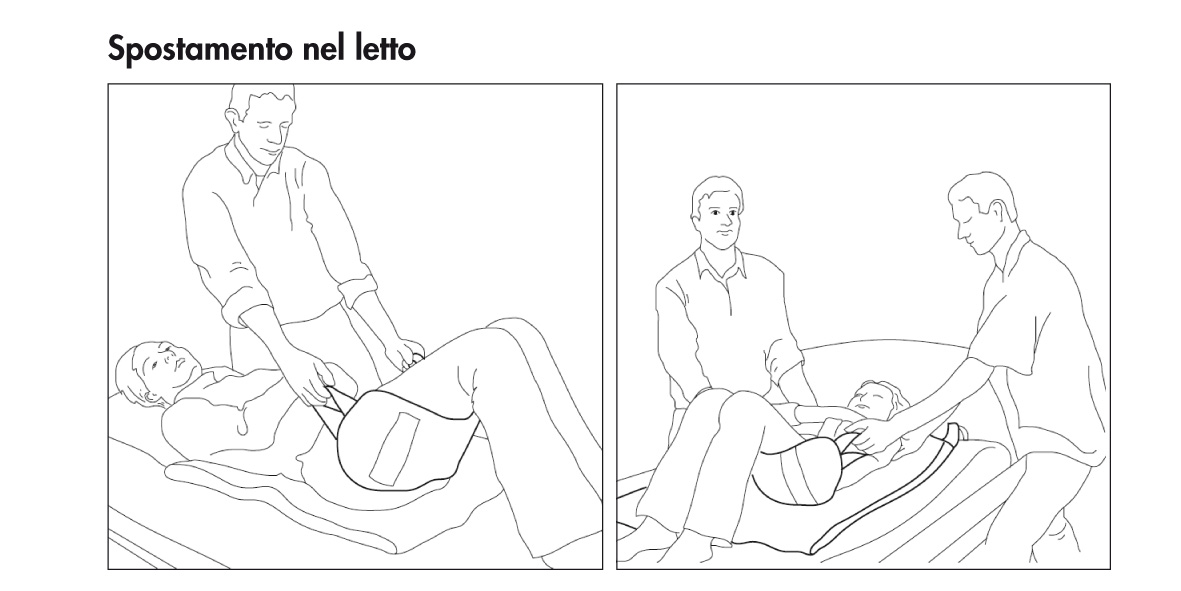 Spostamento nel letto