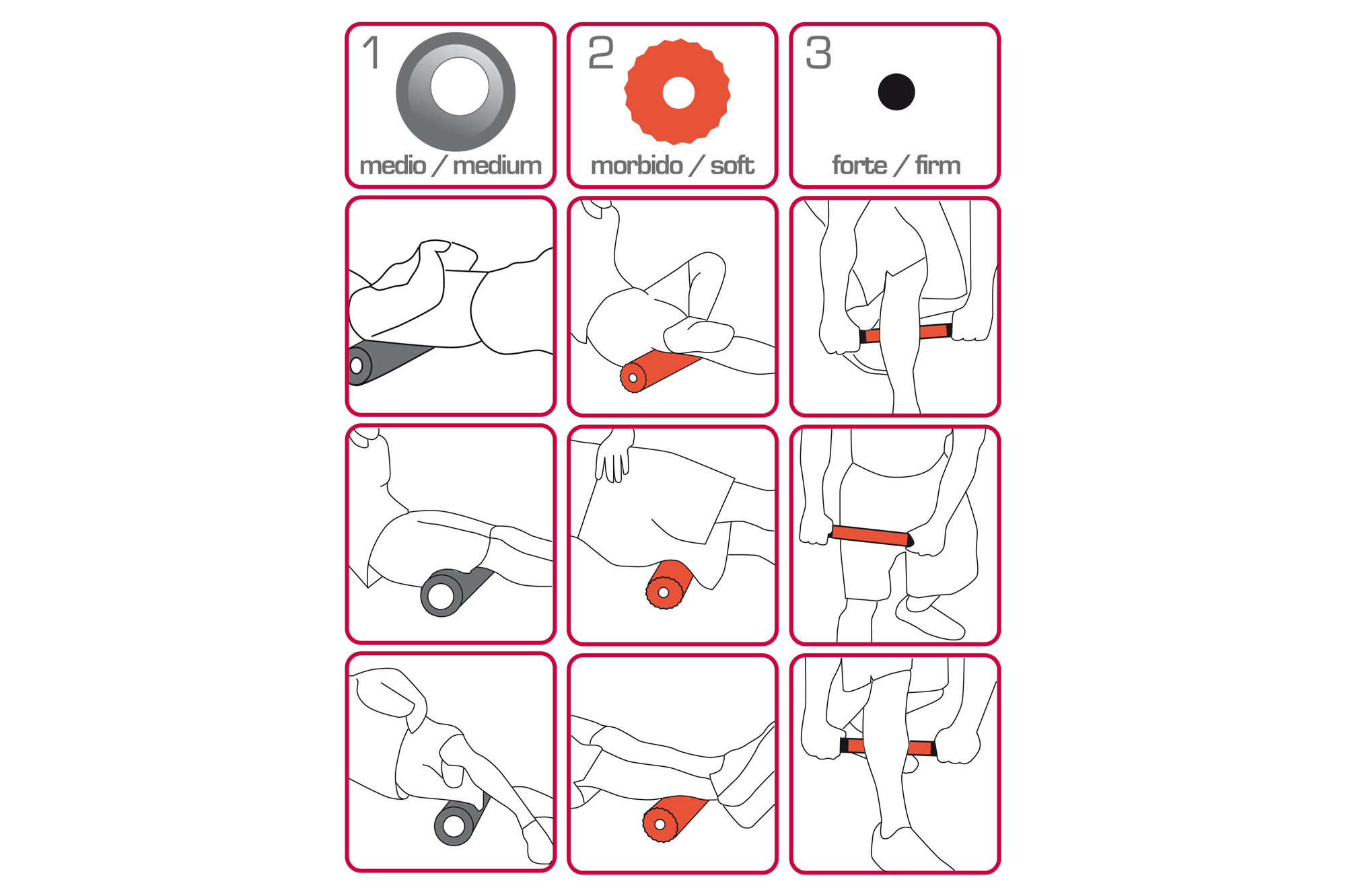 1
medio / medium

2
morbido / soft

3
forte / firm