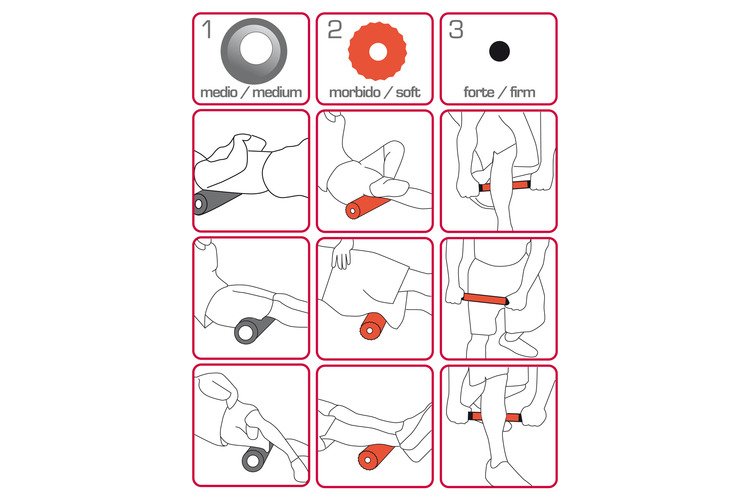 1
medio / medium

2
morbido / soft

3
forte / firm