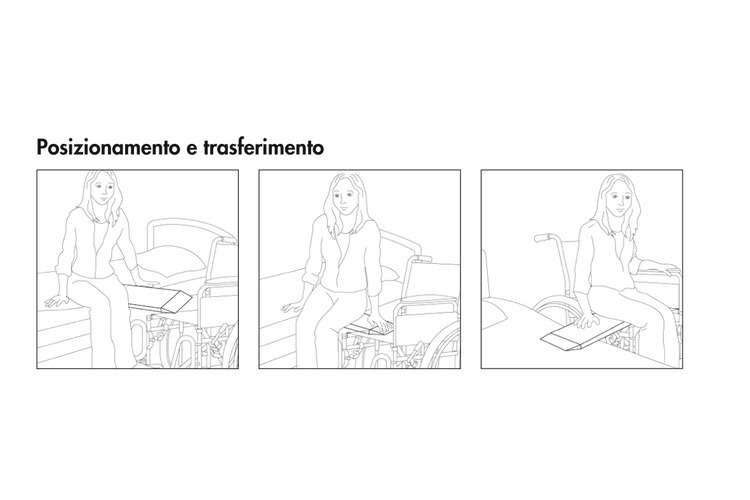 Posizionamento e trasferimento