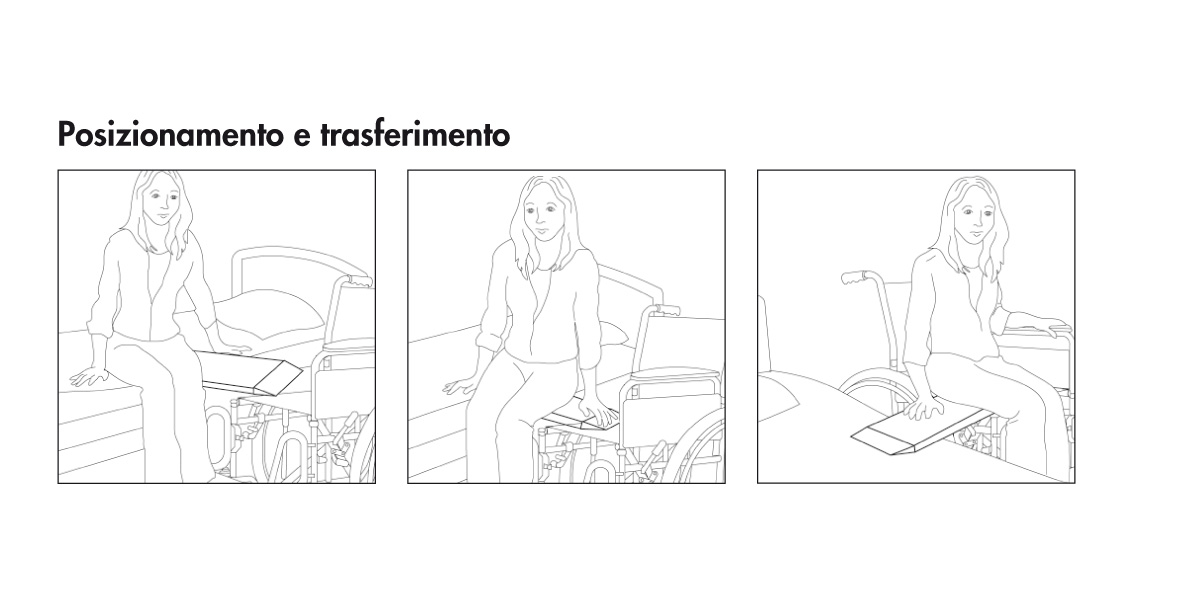 Posizionamento e trasferimento