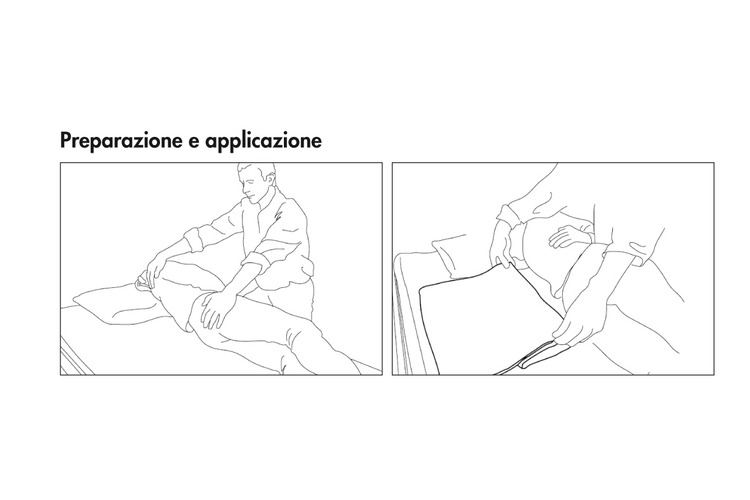 Preparazione e applicazione